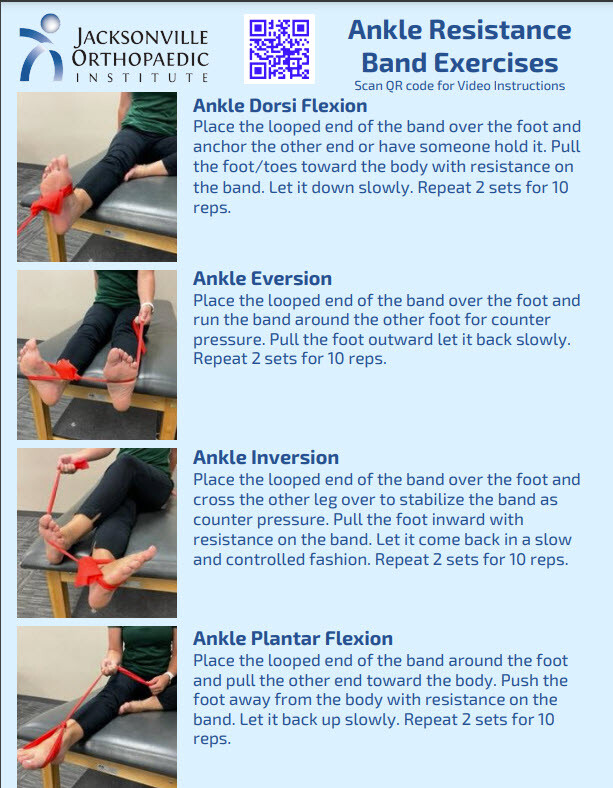 JACKSONVILLE ORTHOPAEDIC INSTITUTE

Ankle Resistance Band Exercises
Scan QR code for Video Instructions

Ankle Dorsi Flexion
Place the looped end of the band over the foot and anchor the other end or have someone hold it. Pull the foot/toes toward the body with resistance on the band. Let it down slowly. Repeat 2 sets for 10 reps.

Ankle Eversion
Place the looped end of the band over the foot and run the band around the other foot for counter pressure. Pull the foot outward let it back slowly. Repeat 2 sets for 10 reps.

Ankle Inversion
Place the looped end of the band over the foot and cross the other leg over to stabilize the band as counter pressure. Pull the foot inward with resistance on the band. Let it come back in a slow and controlled fashion. Repeat 2 sets for 10 reps.

Ankle Plantar Flexion
Place the looped end of the band around the foot and pull the other end toward the body. Push the foot away from the body with resistance on the band. Let it back up slowly. Repeat 2 sets for 10 reps.